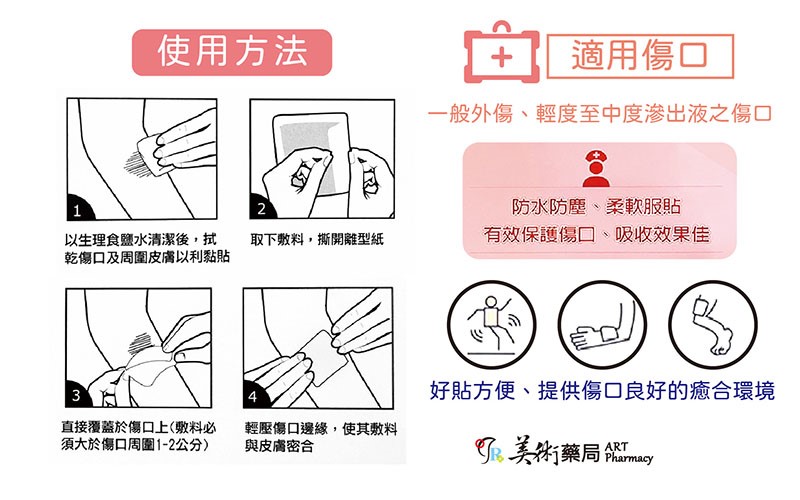 使用方法

1

以生理食鹽水清潔後，拭乾傷口及周圍皮膚以利黏貼

2

取下敷料，撕開離型紙

3

直接覆蓋於傷口上(敷料必須大於傷口周圍1-2公分)

4

輕壓傷口邊緣，使其敷料與皮膚密合

適用傷口

一般外傷、輕度至中度滲出液之傷口

防水防塵、柔軟服貼
有效保護傷口、吸收效果佳

好貼方便、提供傷口良好的癒合環境

美術藥局 ART Pharmacy